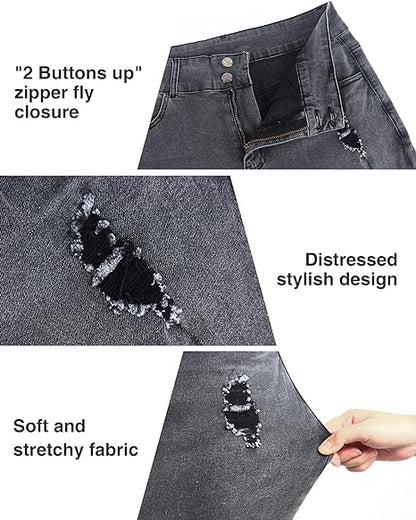 "2 Buttons up" zipper fly closure

Distressed stylish design

Soft and stretchy fabric